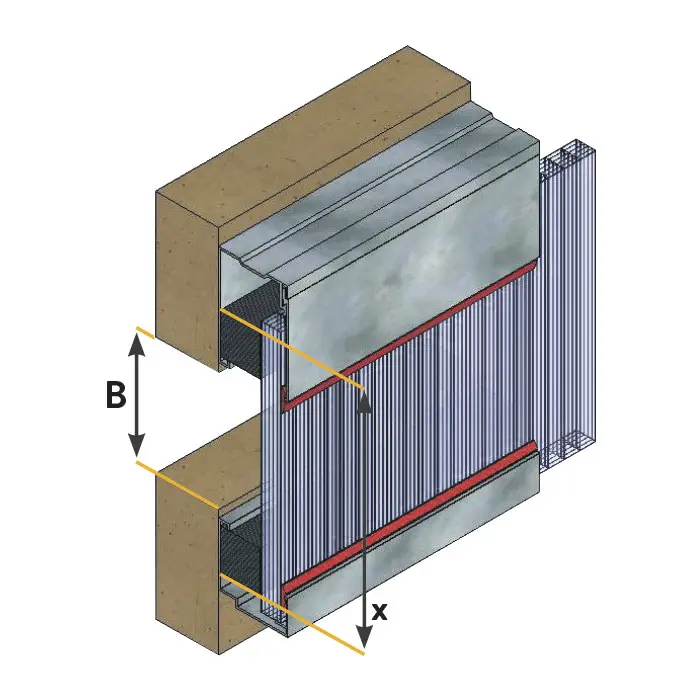 B

x