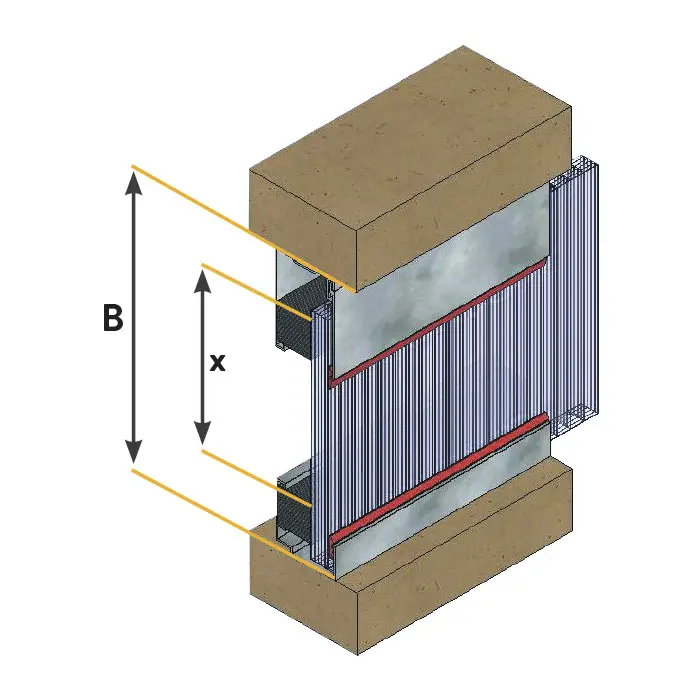 B
x